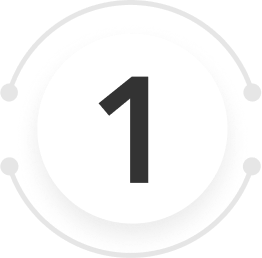 1